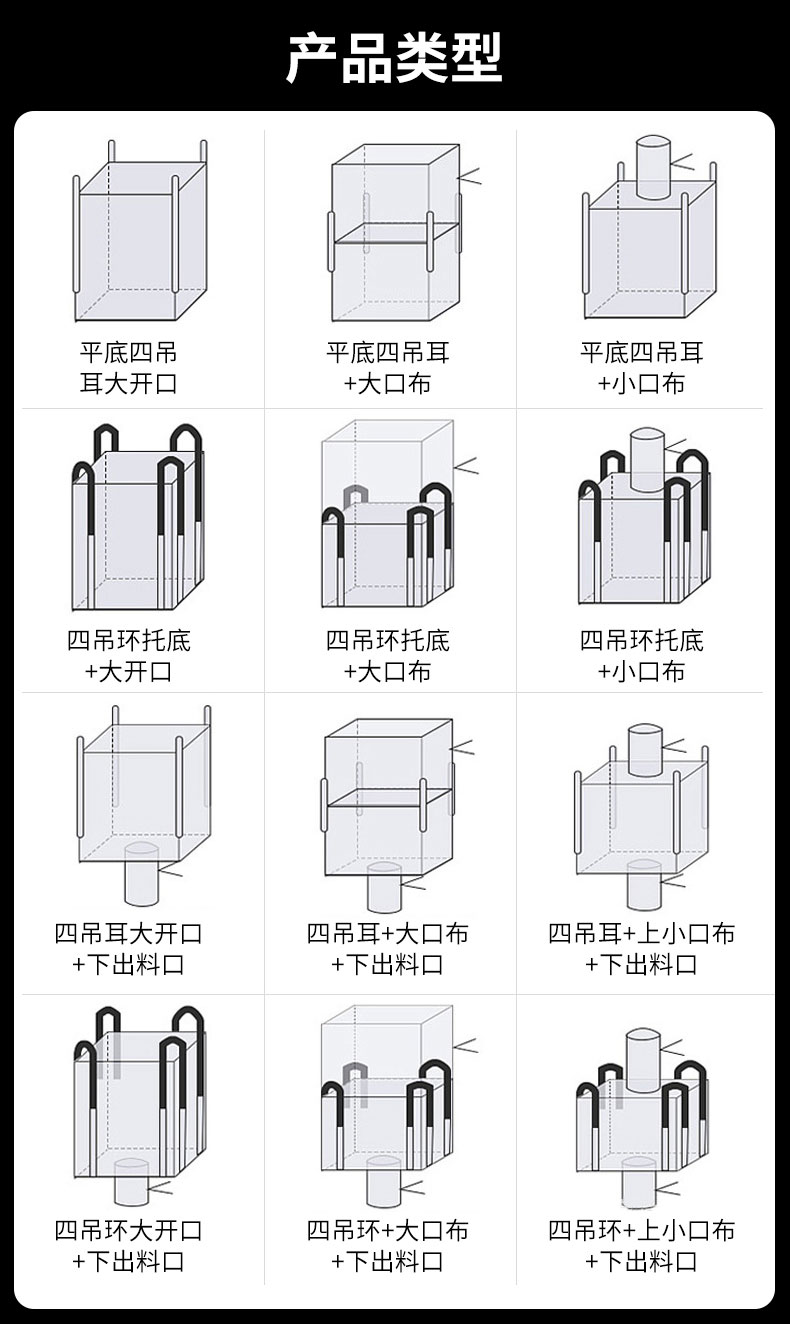 产品类型

平底四吊耳大开口

平底四吊耳+大口布

平底四吊耳+小口布

四吊环托底+大开口

四吊环托底+大口布

四吊环托底+小口布

四吊耳大开口+下出料口

四吊耳+大口布+下出料口

四吊耳+上小口布+下出料口

四吊环大开口+下出料口

四吊环+大口布+下出料口

四吊环+上小口布+下出料口